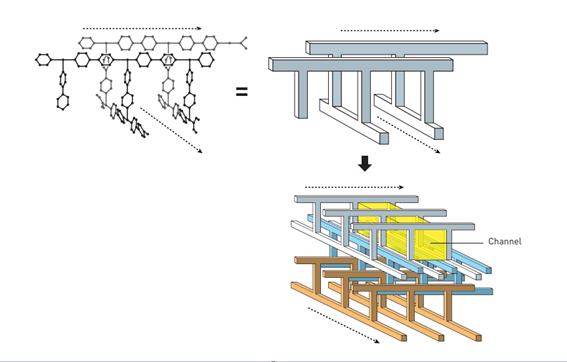 =

Channel